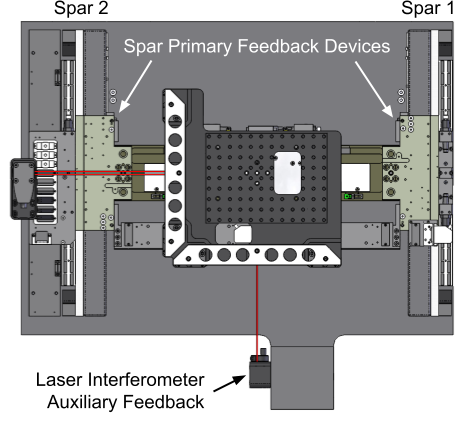 Spar 2

Spar 1

Spar Primary Feedback Devices

Laser Interferometer
Auxiliary Feedback